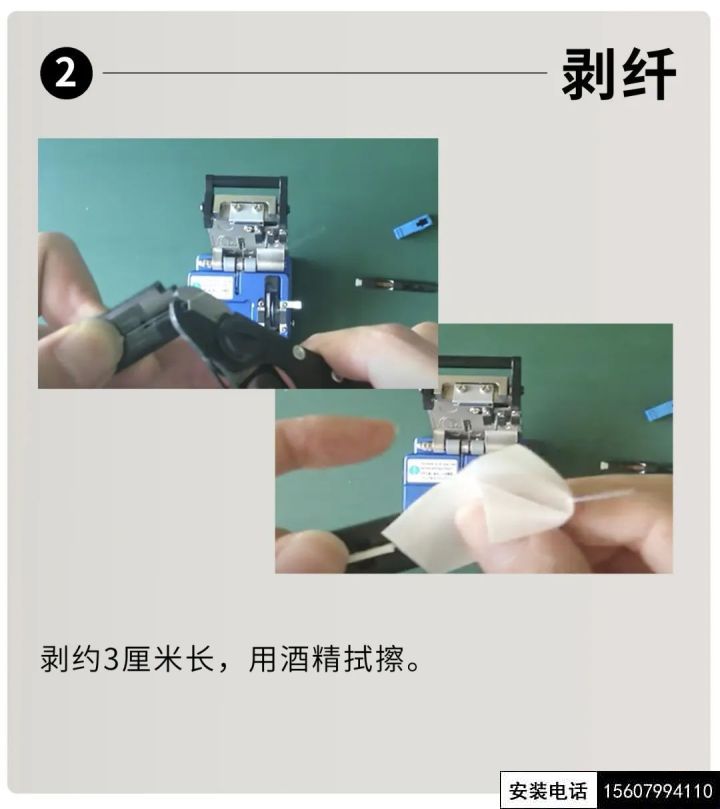 2 剥纤

剥约3厘米长，用酒精拭擦。

安装电话 15607994110